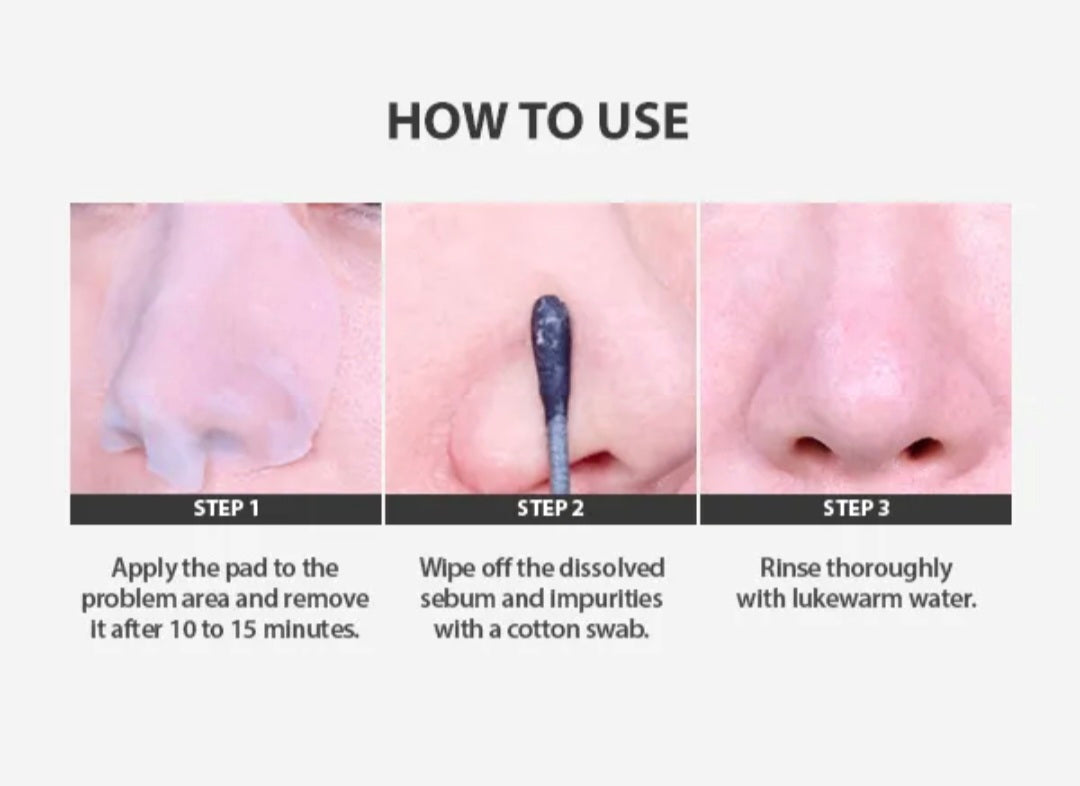 HOW TO USE

STEP 1

Apply the pad to the problem area and remove it after 10 to 15 minutes.

STEP 2

Wipe off the dissolved sebum and impurities with a cotton swab.

STEP 3

Rinse thoroughly with lukewarm water.